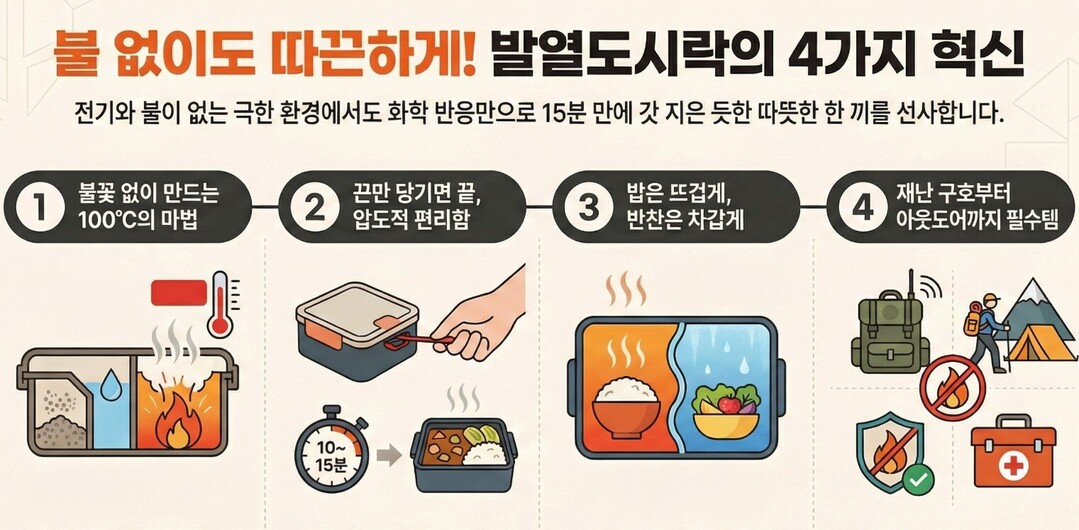 불 없이도 따끈하게! 발열도시락의 4가지 혁신

전기와 불이 없는 극한 환경에서도 화학 반응만으로 15분 만에 갓 지은 듯한 따뜻한 한 끼를 선사합니다.

1 불꽃 없이 만드는 100°C의 마법

2 끈만 당기면 끝, 압도적 편리함

3 밥은 뜨겁게, 반찬은 차갑게

4 재난 구호부터 아웃도어까지 필수템

10~15분